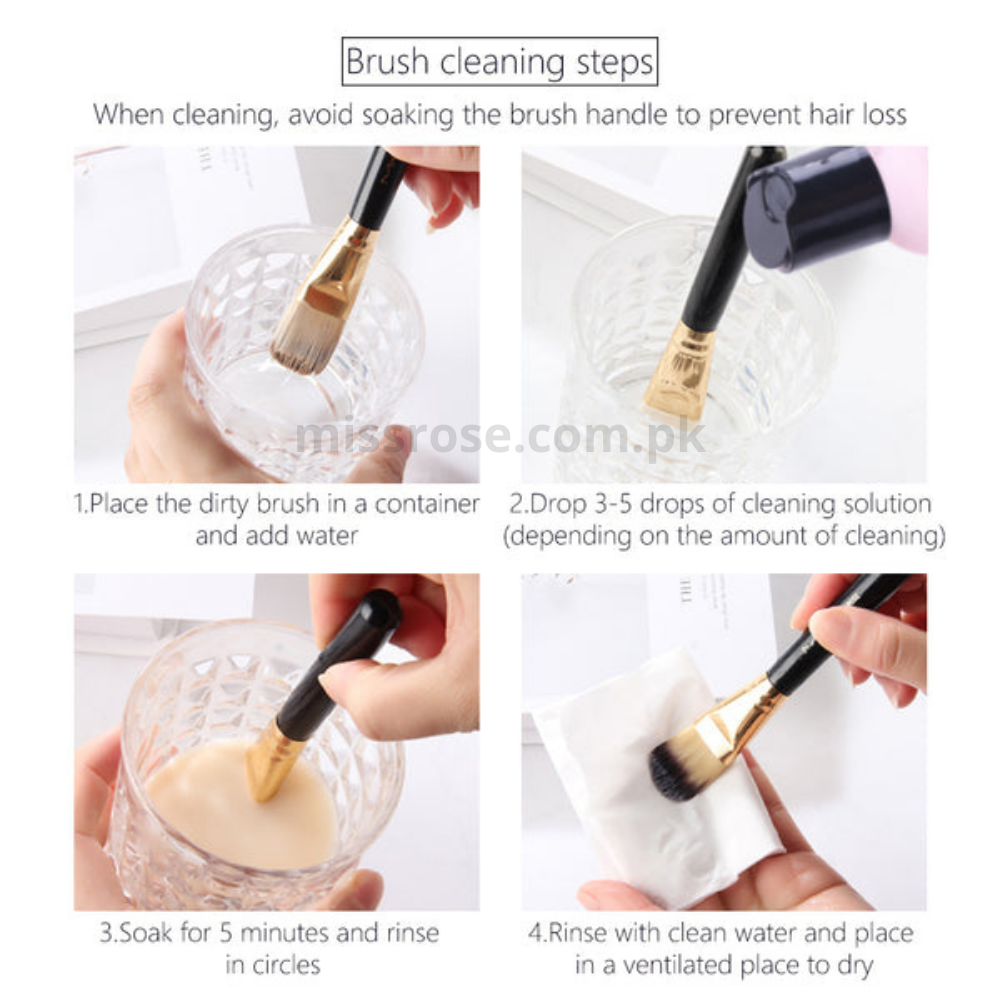 Brush cleaning steps

When cleaning, avoid soaking the brush handle to prevent hair loss

missrose.com.pk

1.Place the dirty brush in a container and add water

2.Drop 3-5 drops of cleaning solution (depending on the amount of cleaning)

3.Soak for 5 minutes and rinse in circles

4.Rinse with clean water and place in a ventilated place to dry