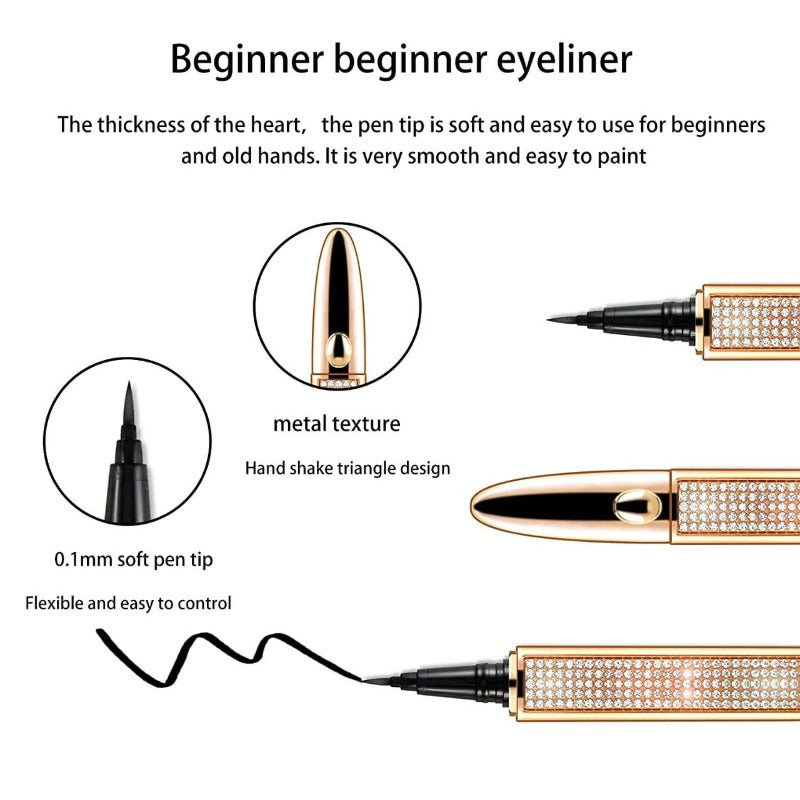 Beginner beginner eyeliner

The thickness of the heart, the pen tip is soft and easy to use for beginners and old hands. It is very smooth and easy to paint

metal texture

Hand shake triangle design

0.1mm soft pen tip

Flexible and easy to control